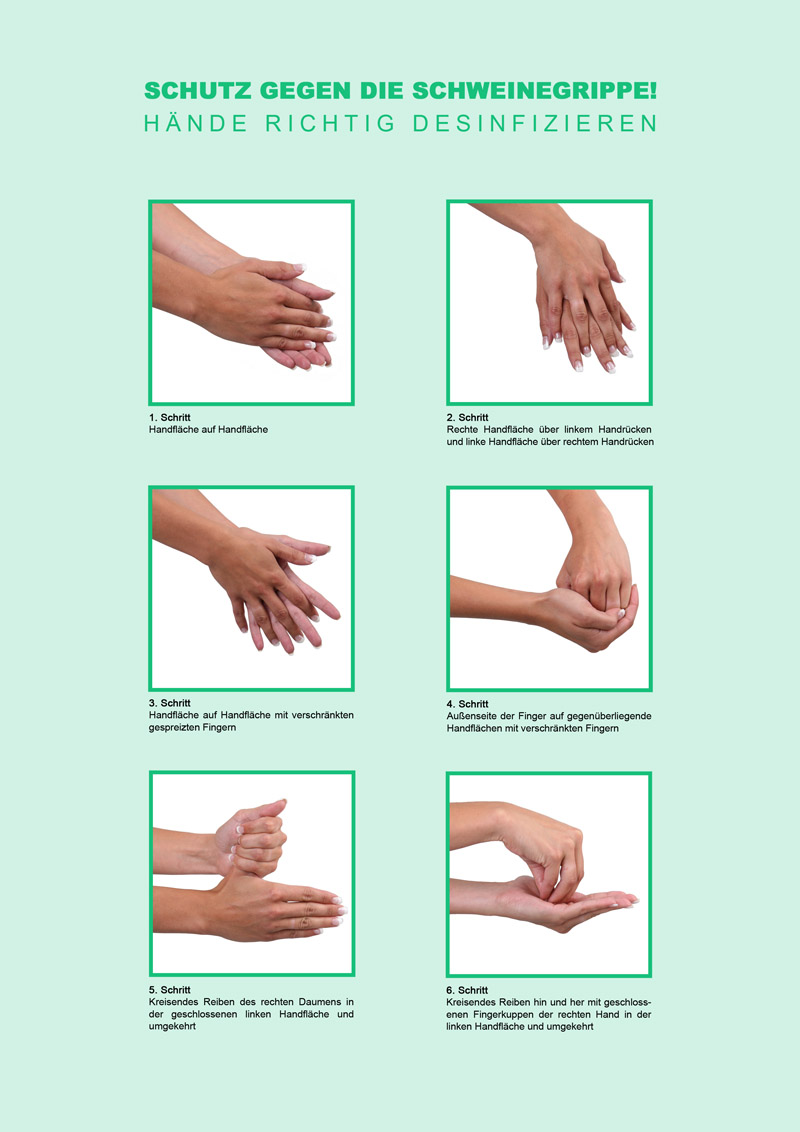 SCHUTZ GEGEN DIE SCHWEINEGRIPPE!
HÄNDE RICHTIG DESINFIZIEREN

1. Schritt
Handfläche auf Handfläche

2. Schritt
Rechte Handfläche über linkem Handrücken und linke Handfläche über rechtem Handrücken

3. Schritt
Handfläche auf Handfläche mit verschränkten gespreizten Fingern

4. Schritt
Außenseite der Finger auf gegenüberliegende Handflächen mit verschränkten Fingern

5. Schritt
Kreisendes Reiben des rechten Daumens in der geschlossenen linken Handfläche und umgekehrt

6. Schritt
Kreisendes Reiben hin und her mit geschlossenen Fingerkuppen der rechten Hand in der linken Handfläche und umgekehrt